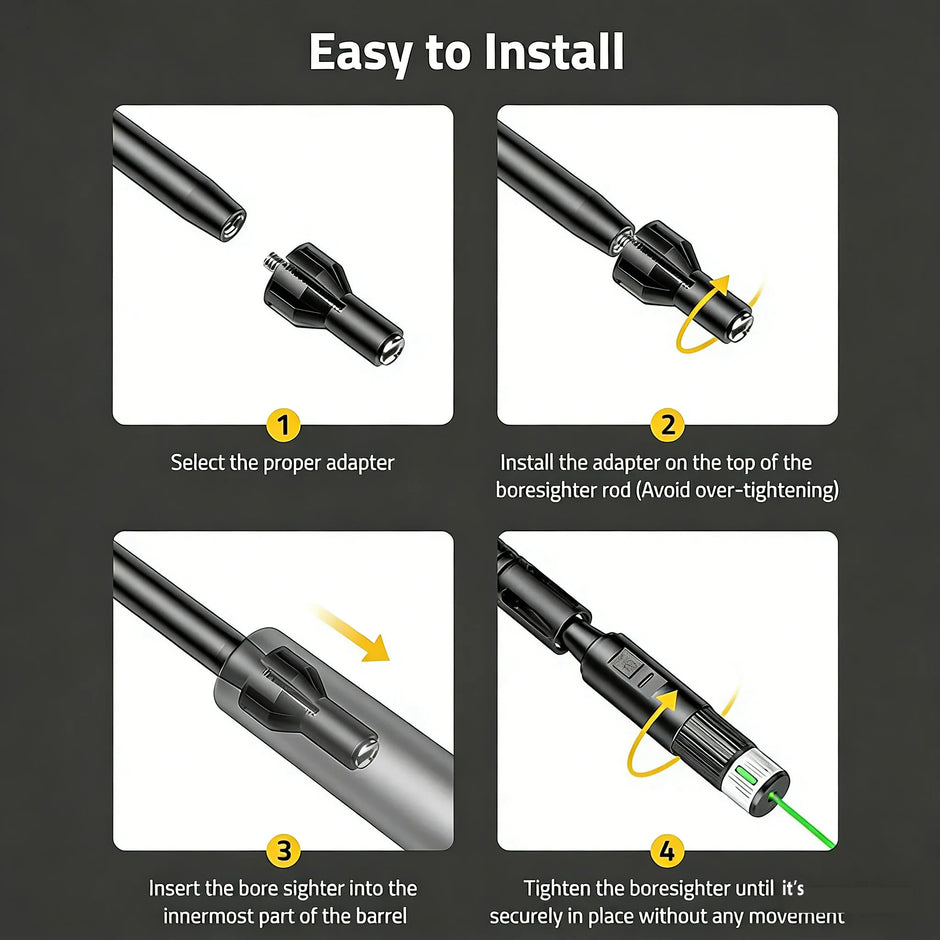 Easy to Install

1

Select the proper adapter

2

Install the adapter on the top of the boresighter rod (Avoid over-tightening)

3

Insert the bore sighter into the innermost part of the barrel

4

Tighten the boresighter until it's securely in place without any movement