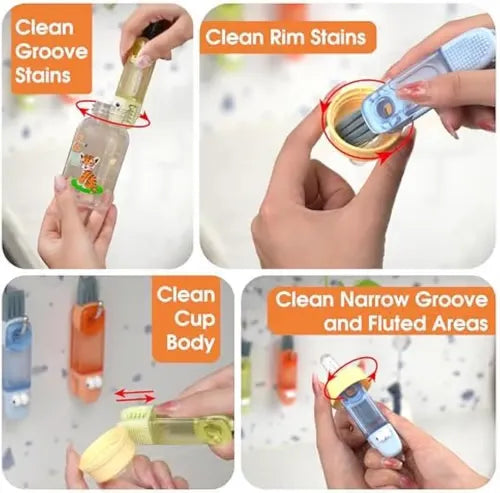 Clean Groove Stains

Clean Rim Stains

Clean Cup Body

Clean Narrow Groove and Fluted Areas