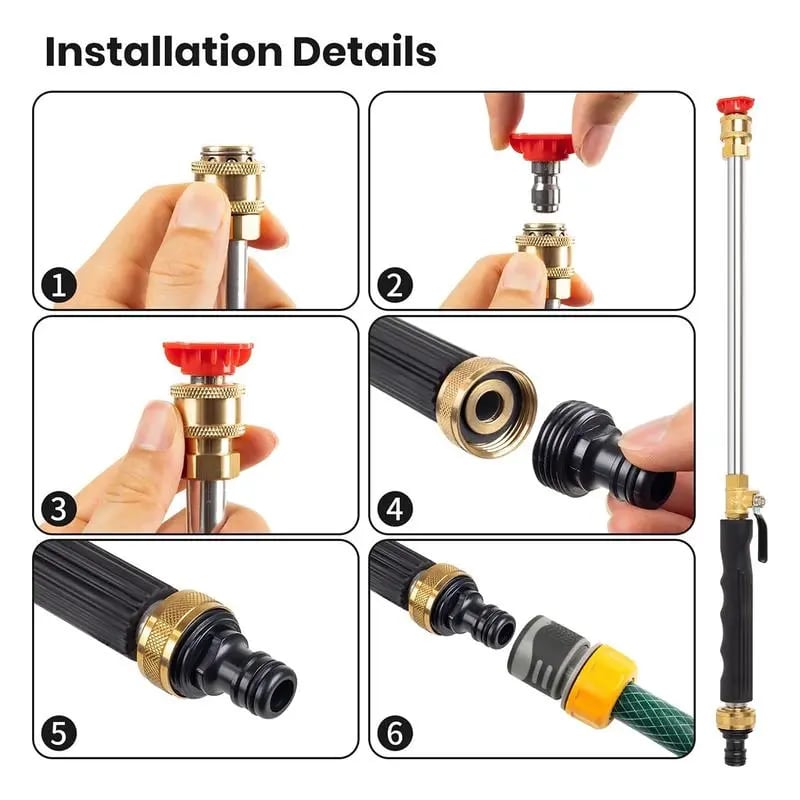 Installation Details

1

2

3

4

5

6