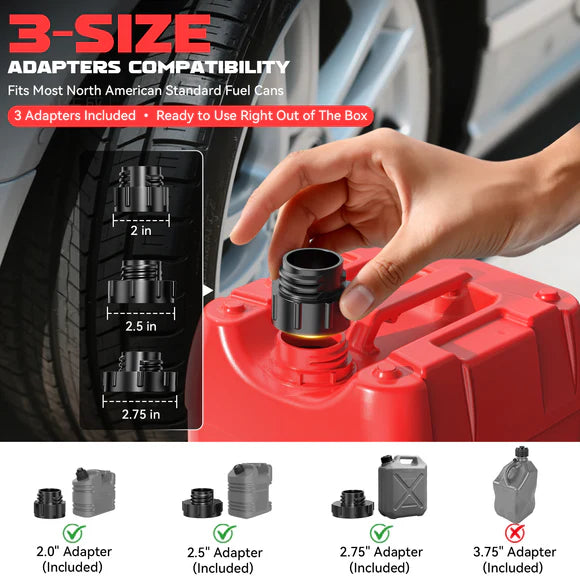 3-SIZE
ADAPTERS COMPATIBILITY
Fits Most North American Standard Fuel Cans
3 Adapters Included • Ready to Use Right Out of The Box

2 in
2.5 in
2.75 in

2.0" Adapter (Included)
2.5" Adapter (Included)
2.75" Adapter (Included)
3.75" Adapter (Included)