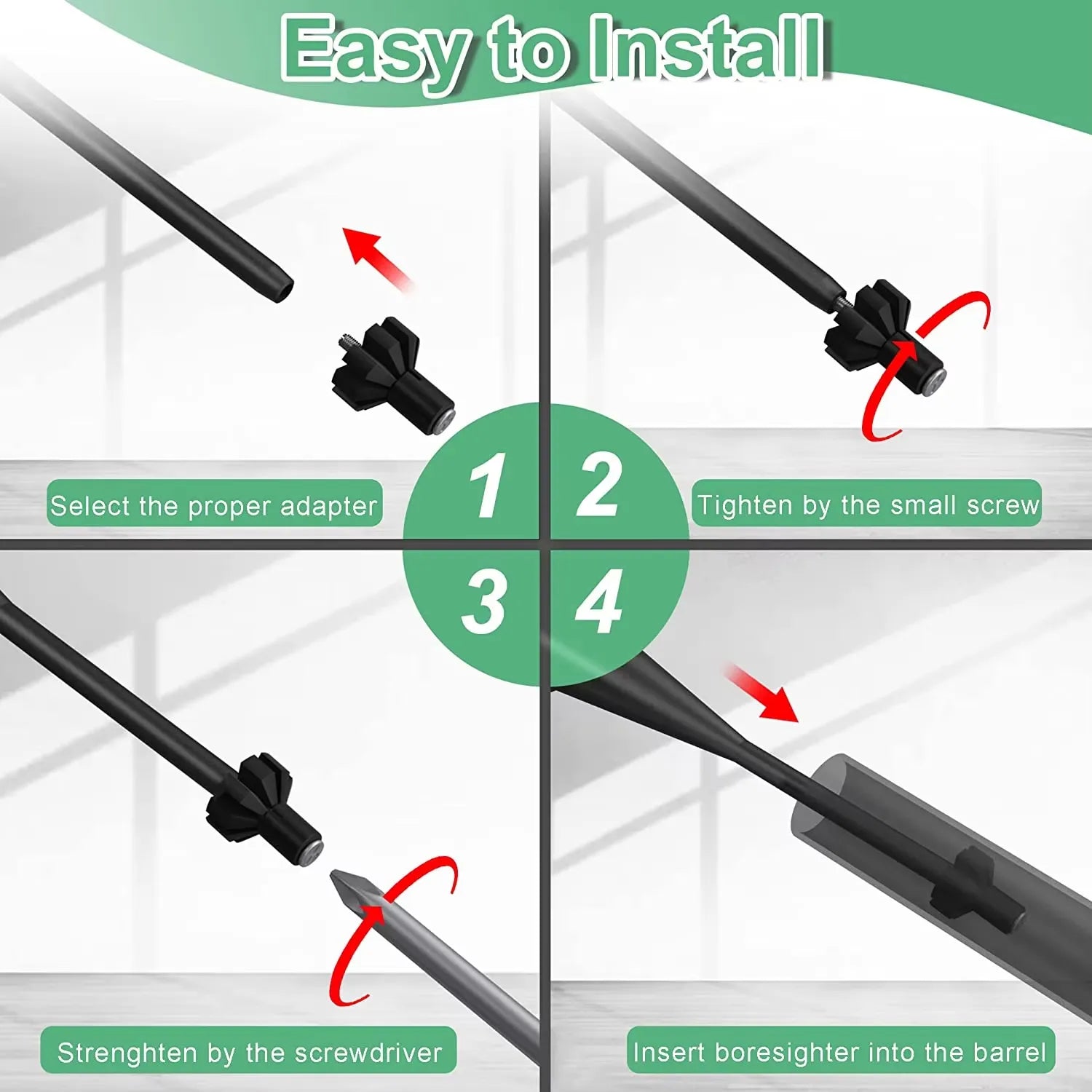 Easy to Install

1

Select the proper adapter

2

Tighten by the small screw

3

Strenghten by the screwdriver

4

Insert boresighter into the barrel